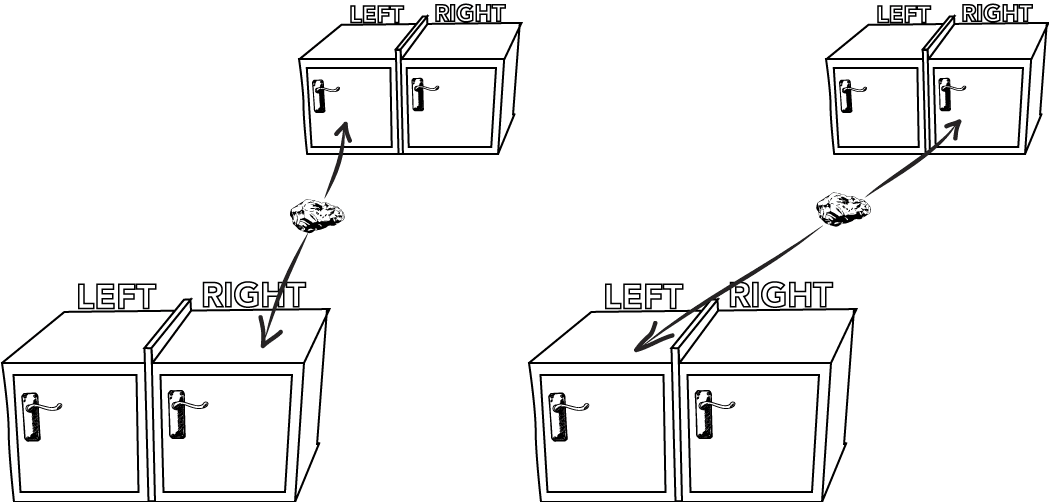 LEFT RIGHT

LEFT RIGHT

LEFT RIGHT

LEFT RIGHT