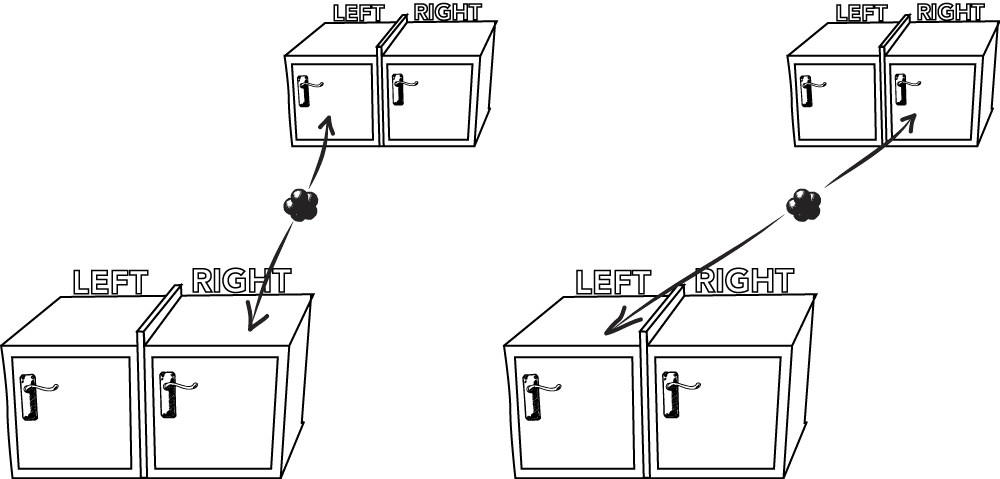 LEFT RIGHT

LEFT RIGHT

LEFT RIGHT

LEFT RIGHT